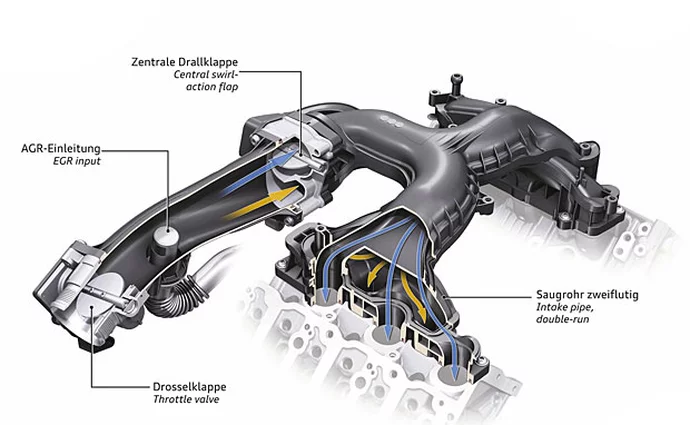 Zentrale Drallklappe
Central swirl-action flap

AGR-Einleitung
EGR input

Saugrohr zweiflutig
Intake pipe, double-run

Drosselklappe
Throttle valve